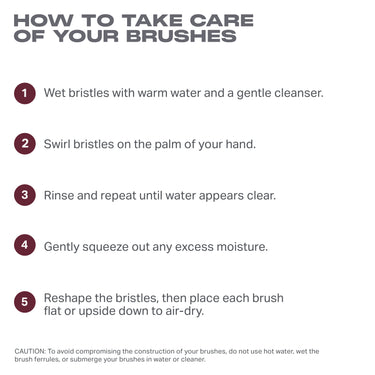 HOW TO TAKE CARE OF YOUR BRUSHES

1 Wet bristles with warm water and a gentle cleanser.

2 Swirl bristles on the palm of your hand.

3 Rinse and repeat until water appears clear.

4 Gently squeeze out any excess moisture.

5 Reshape the bristles, then place each brush flat or upside down to air-dry.

CAUTION: To avoid compromising the construction of your brushes, do not use hot water, wet the brush ferrules, or submerge your brushes in water or cleaner.